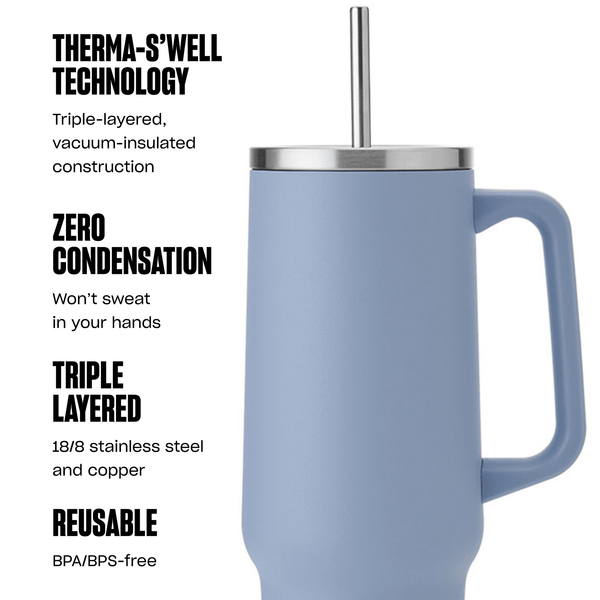 THERMA-S'WELL TECHNOLOGY

Triple-layered, vacuum-insulated construction

ZERO CONDENSATION

Won't sweat in your hands

TRIPLE LAYERED

18/8 stainless steel and copper

REUSABLE

BPA/BPS-free