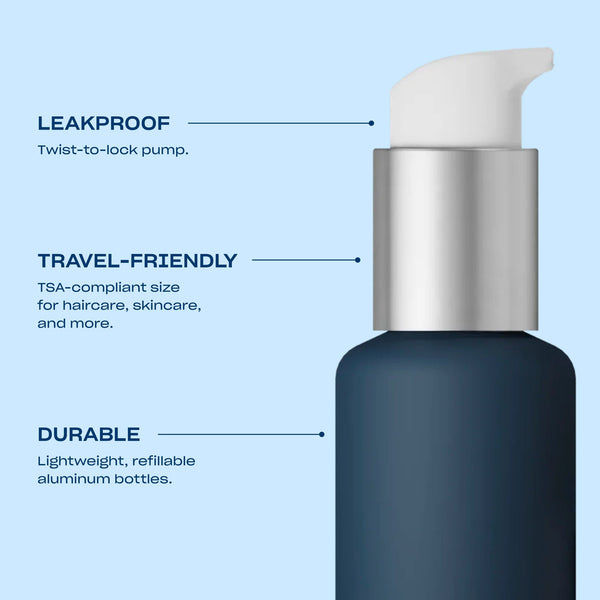 LEAKPROOF

Twist-to-lock pump.

TRAVEL-FRIENDLY

TSA-compliant size for haircare, skincare, and more.

DURABLE

Lightweight, refillable aluminum bottles.